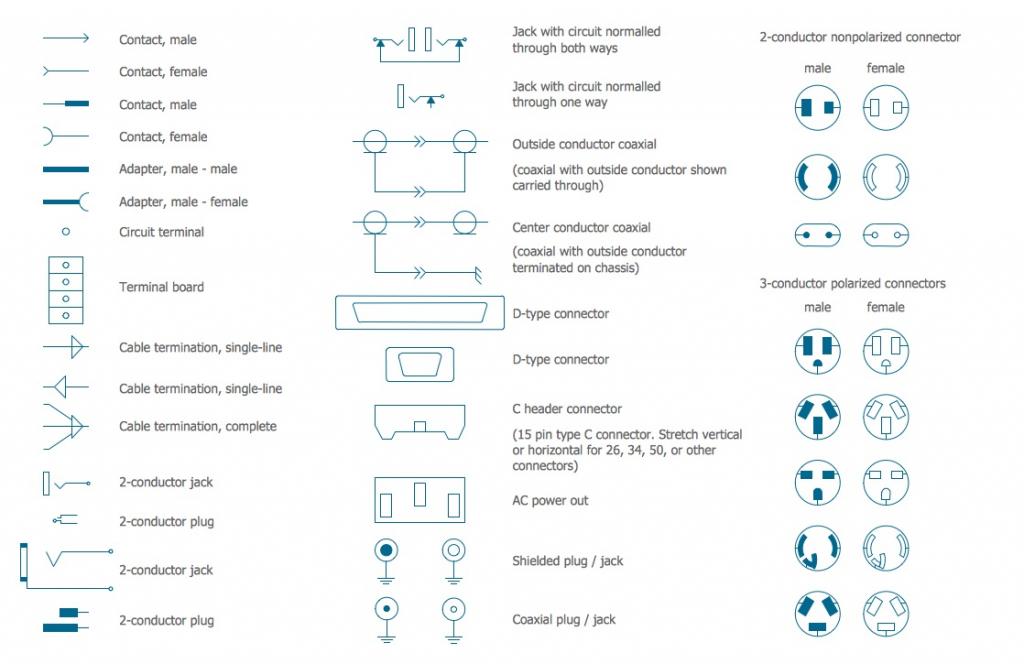 Contact, male

Contact, female

Contact, male

Contact, female

Adapter, male - male

Adapter, male - female

Circuit terminal

Terminal board

Cable termination, single-line

Cable termination, single-line

Cable termination, complete

2-conductor jack

2-conductor plug

2-conductor jack

2-conductor plug

Jack with circuit normalled through both ways

Jack with circuit normalled through one way

Outside conductor coaxial

(coaxial with outside conductor shown carried through)

Center conductor coaxial

(coaxial with outside conductor terminated on chassis)

D-type connector

D-type connector

C header connector

(15 pin type C connector. Stretch vertical or horizontal for 26, 34, 50, or other connectors)

AC power out

Shielded plug / jack

Coaxial plug / jack

2-conductor nonpolarized connector

male female

3-conductor polarized connectors

male female