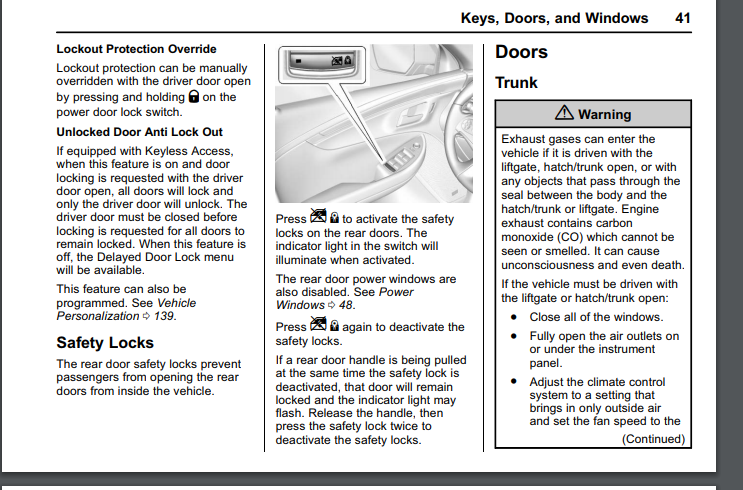 Keys, Doors, and Windows 41

Lockout Protection Override

Lockout protection can be manually overridden with the driver door open by pressing and holding on the power door lock switch.

Unlocked Door Anti Lock Out

If equipped with Keyless Access, when this feature is on and door locking is requested with the driver door open, all doors will lock and only the driver door will unlock. The driver door must be closed before locking is requested for all doors to remain locked. When this feature is off, the Delayed Door Lock menu will be available.

This feature can also be programmed. See Vehicle Personalization ⇨ 139.

Safety Locks

The rear door safety locks prevent passengers from opening the rear doors from inside the vehicle.

Press to activate the safety locks on the rear doors. The indicator light in the switch will illuminate when activated.

The rear door power windows are also disabled. See Power Windows ⇨ 48.

Press again to deactivate the safety locks.

If a rear door handle is being pulled at the same time the safety lock is deactivated, that door will remain locked and the indicator light may flash. Release the handle, then press the safety lock twice to deactivate the safety locks.

Doors

Trunk

⚠ Warning

Exhaust gases can enter the vehicle if it is driven with the liftgate, hatch/trunk open, or with any objects that pass through the seal between the body and the hatch/trunk or liftgate. Engine exhaust contains carbon monoxide (CO) which cannot be seen or smelled. It can cause unconsciousness and even death.

If the vehicle must be driven with the liftgate or hatch/trunk open:

• Close all of the windows.

• Fully open the air outlets on or under the instrument panel.

• Adjust the climate control system to a setting that brings in only outside air and set the fan speed to the

(Continued)