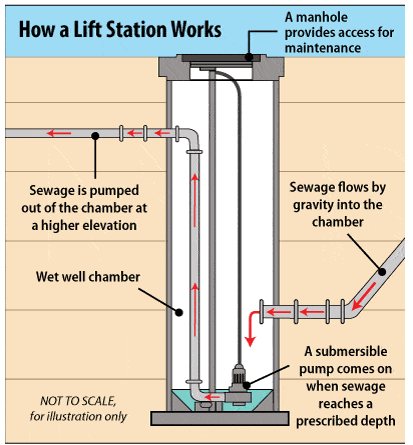 How a Lift Station Works

A manhole provides access for maintenance

Sewage is pumped out of the chamber at a higher elevation

Sewage flows by gravity into the chamber

Wet well chamber

A submersible pump comes on when sewage reaches a prescribed depth

NOT TO SCALE, for illustration only