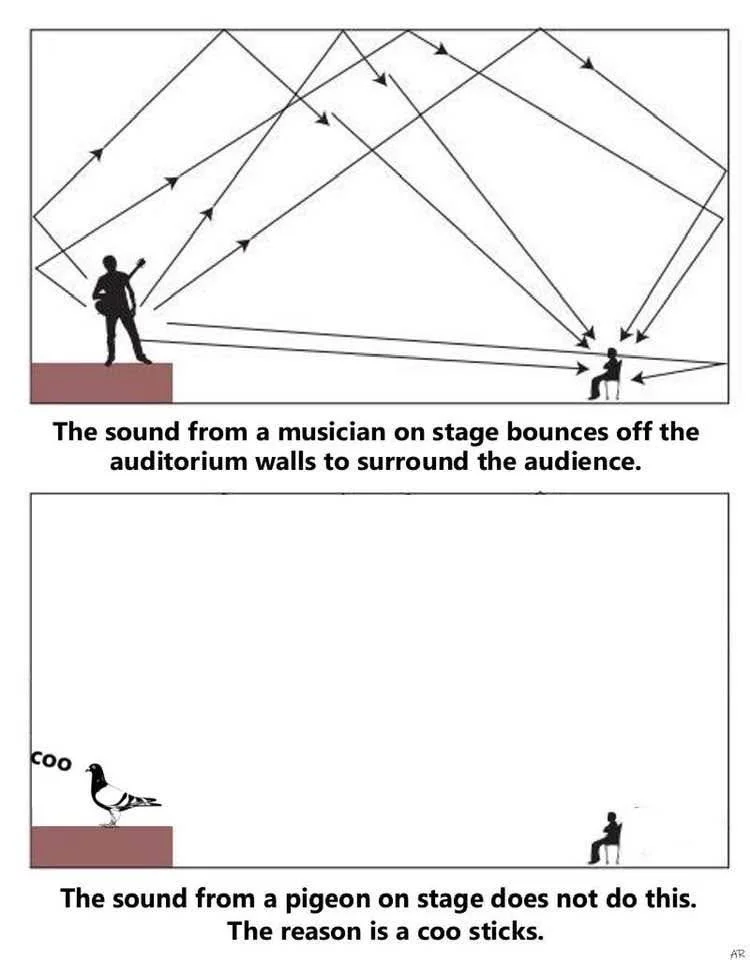 The sound from a musician on stage bounces off the auditorium walls to surround the audience.

coo

The sound from a pigeon on stage does not do this. The reason is a coo sticks.

AR