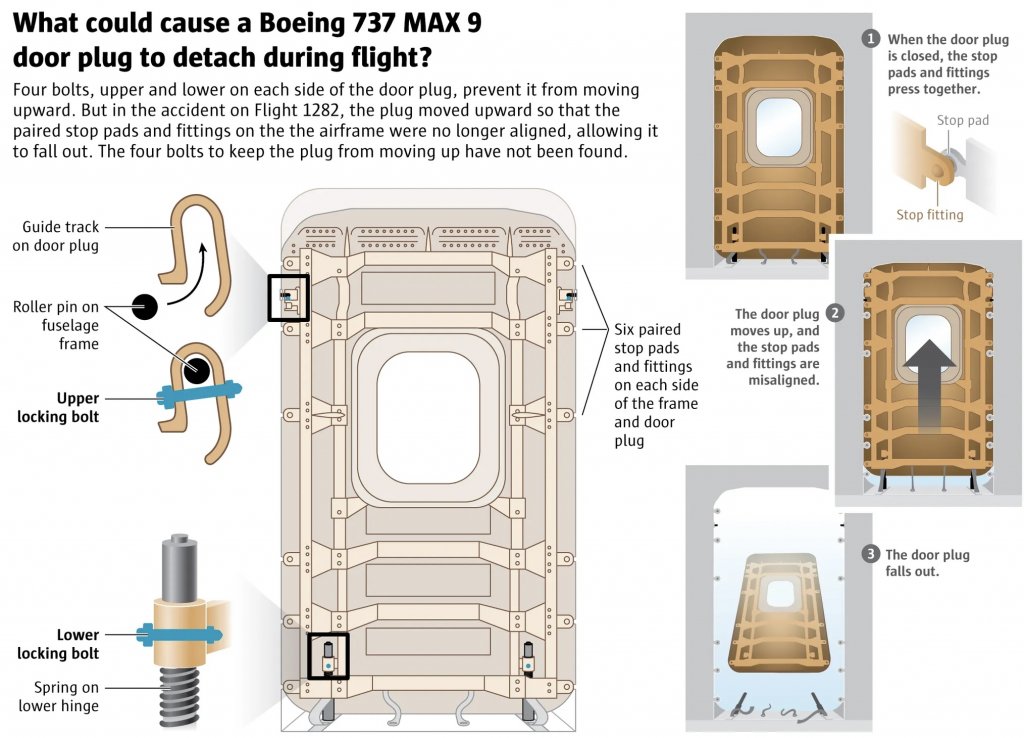 What could cause a Boeing 737 MAX 9 door plug to detach during flight?

Four bolts, upper and lower on each side of the door plug, prevent it from moving upward. But in the accident on Flight 1282, the plug moved upward so that the paired stop pads and fittings on the the airframe were no longer aligned, allowing it to fall out. The four bolts to keep the plug from moving up have not been found.

Guide track on door plug

Roller pin on fuselage frame

Upper locking bolt

Lower locking bolt

Spring on lower hinge

Six paired stop pads and fittings on each side of the frame and door plug

1 When the door plug is closed, the stop pads and fittings press together.

Stop pad

Stop fitting

2 The door plug moves up, and the stop pads and fittings are misaligned.

3 The door plug falls out.