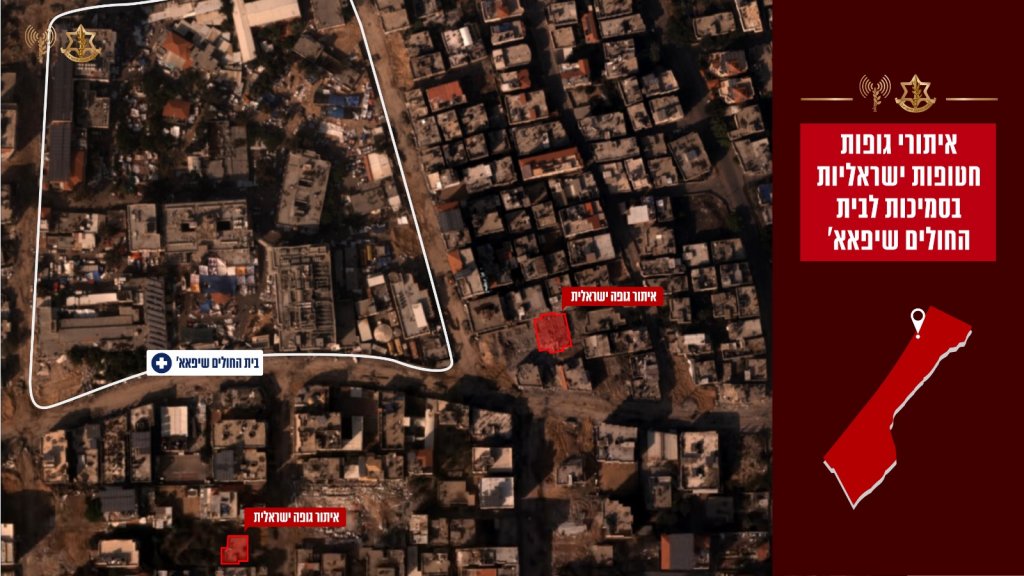 איתורי גופות חטופות ישראליות בסמיכות לבית החולים שיפאא'

איתור גופה ישראלית

בית החולים שיפאא'

איתור גופה ישראלית