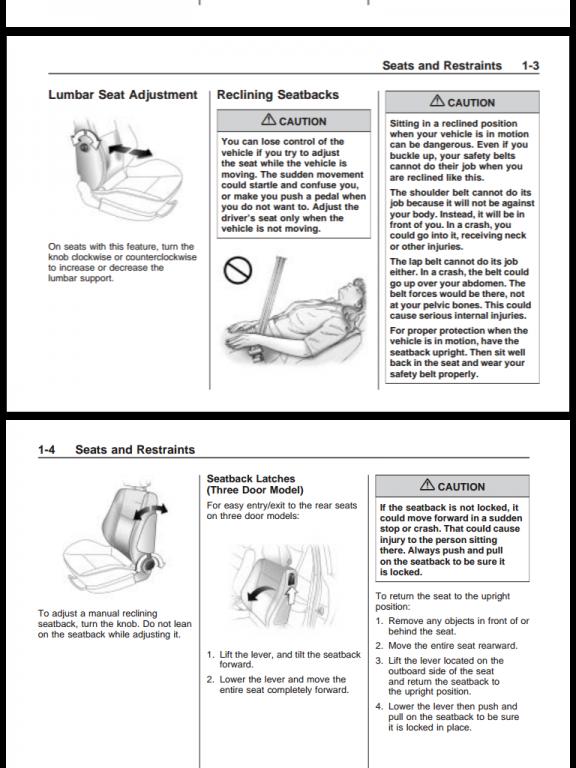 Seats and Restraints 1-3

Lumbar Seat Adjustment

On seats with this feature, turn the knob clockwise or counterclockwise to increase or decrease the lumbar support.

Reclining Seatbacks

⚠ CAUTION

You can lose control of the vehicle if you try to adjust the seat while the vehicle is moving. The sudden movement could startle and confuse you, or make you push a pedal when you do not want to. Adjust the driver's seat only when the vehicle is not moving.

⚠ CAUTION

Sitting in a reclined position when your vehicle is in motion can be dangerous. Even if you buckle up, your safety belts cannot do their job when you are reclined like this.

The shoulder belt cannot do its job because it will not be against your body. Instead, it will be in front of you. In a crash, you could go into it, receiving neck or other injuries.

The lap belt cannot do its job either. In a crash, the belt could go up over your abdomen. The belt forces would be there, not at your pelvic bones. This could cause serious internal injuries.

For proper protection when the vehicle is in motion, have the seatback upright. Then sit well back in the seat and wear your safety belt properly.

1-4 Seats and Restraints

To adjust a manual reclining seatback, turn the knob. Do not lean on the seatback while adjusting it.

Seatback Latches (Three Door Model)

For easy entry/exit to the rear seats on three door models:

1. Lift the lever, and tilt the seatback forward.
2. Lower the lever and move the entire seat completely forward.

⚠ CAUTION

If the seatback is not locked, it could move forward in a sudden stop or crash. That could cause injury to the person sitting there. Always push and pull on the seatback to be sure it is locked.

To return the seat to the upright position:

1. Remove any objects in front of or behind the seat.
2. Move the entire seat rearward.
3. Lift the lever located on the outboard side of the seat and return the seatback to the upright position.
4. Lower the lever then push and pull on the seatback to be sure it is locked in place.