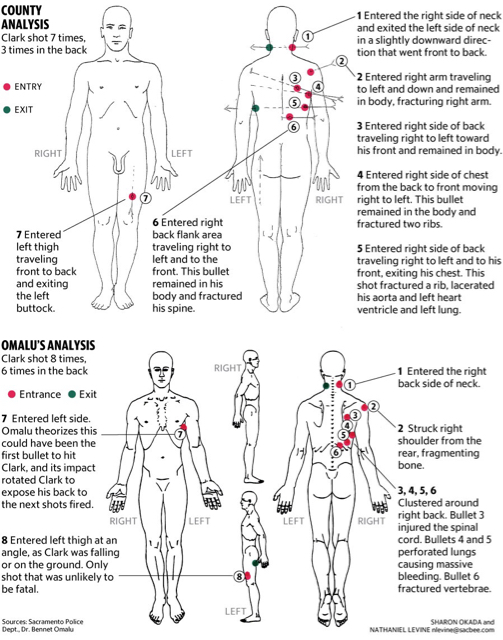 COUNTY ANALYSIS
Clark shot 7 times, 3 times in the back

ENTRY

EXIT

RIGHT

LEFT

7

7 Entered left thigh traveling front to back and exiting the left buttock.

1

2

3

4

5

6

LEFT

RIGHT

6 Entered right back flank area traveling right to left and to the front. This bullet remained in his body and fractured his spine.

1 Entered the right side of neck and exited the left side of neck in a slightly downward direction that went front to back.

2 Entered right arm traveling to left and down and remained in body, fracturing right arm.

3 Entered right side of back traveling right to left toward his front and remained in body.

4 Entered right side of chest from the back to front moving right to left. This bullet remained in the body and fractured two ribs.

5 Entered right side of back traveling right to left and to his front, exiting his chest. This shot fractured a rib, lacerated his aorta and left heart ventricle and left lung.

OMALU'S ANALYSIS
Clark shot 8 times, 6 times in the back

Entrance Exit

7 Entered left side. Omalu theorizes this could have been the first bullet to hit Clark, and its impact rotated Clark to expose his back to the next shots fired.

8 Entered left thigh at an angle, as Clark was falling or on the ground. Only shot that was unlikely to be fatal.

7

RIGHT

LEFT

RIGHT

8

LEFT

1

2

3

4

5

6

LEFT

RIGHT

1 Entered the right back side of neck.

2 Struck right shoulder from the rear, fragmenting bone.

3, 4, 5, 6 Clustered around right back. Bullet 3 injured the spinal cord. Bullets 4 and 5 perforated lungs causing massive bleeding. Bullet 6 fractured vertebrae.

Sources: Sacramento Police Dept., Dr. Bennet Omalu

SHARON OKADA and NATHANIEL LEVINE nlevine@sacbee.com